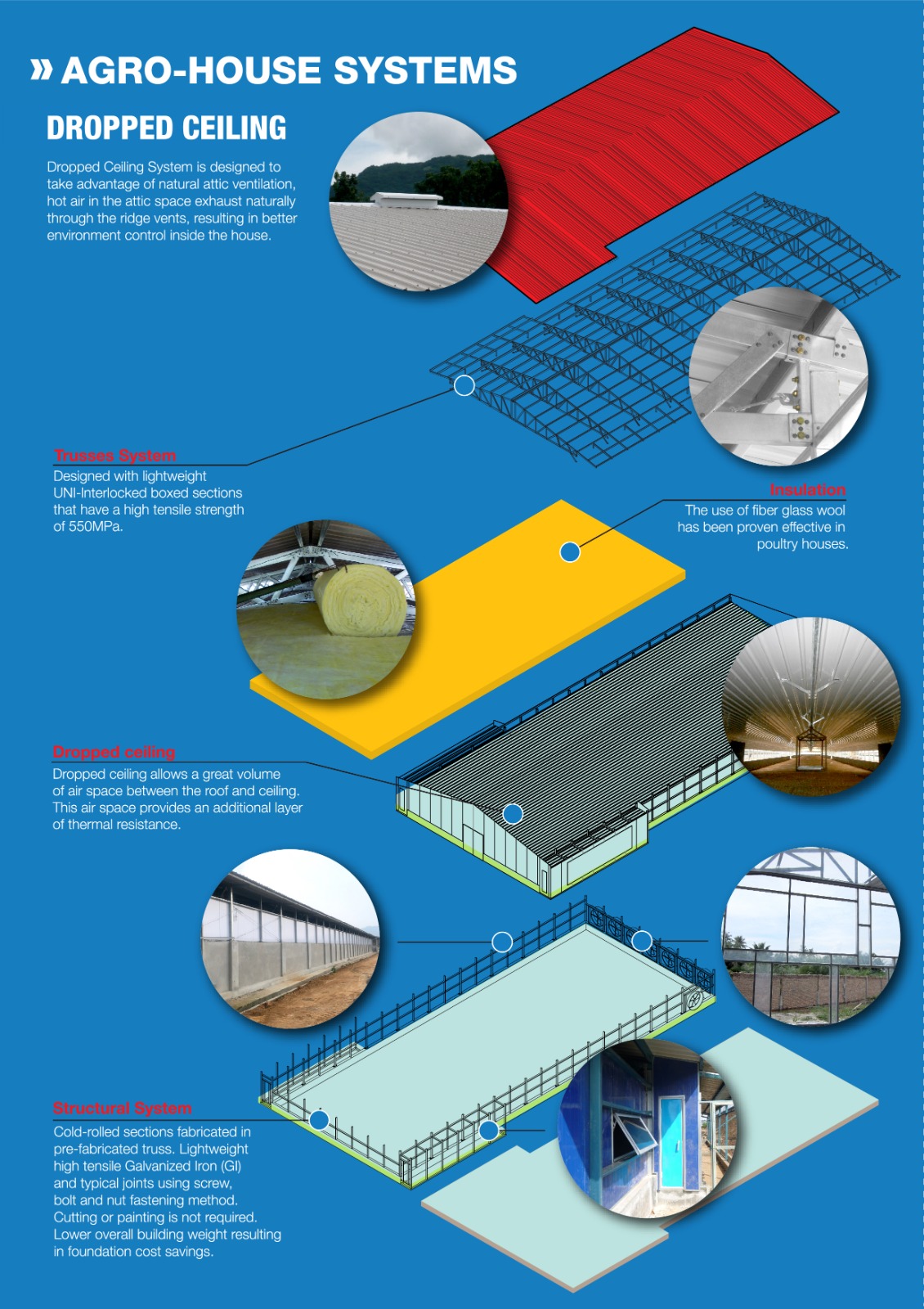 » AGRO-HOUSE SYSTEMS

DROPPED CEILING

Dropped Ceiling System is designed to take advantage of natural attic ventilation, hot air in the attic space exhaust naturally through the ridge vents, resulting in better environment control inside the house.

Trusses System
Designed with lightweight UNI-Interlocked boxed sections that have a high tensile strength of 550MPa.

Insulation
The use of fiber glass wool has been proven effective in poultry houses.

Dropped ceiling
Dropped ceiling allows a great volume of air space between the roof and ceiling. This air space provides an additional layer of thermal resistance.

Structural System
Cold-rolled sections fabricated in pre-fabricated truss. Lightweight high tensile Galvanized Iron (GI) and typical joints using screw, bolt and nut fastening method. Cutting or painting is not required. Lower overall building weight resulting in foundation cost savings.